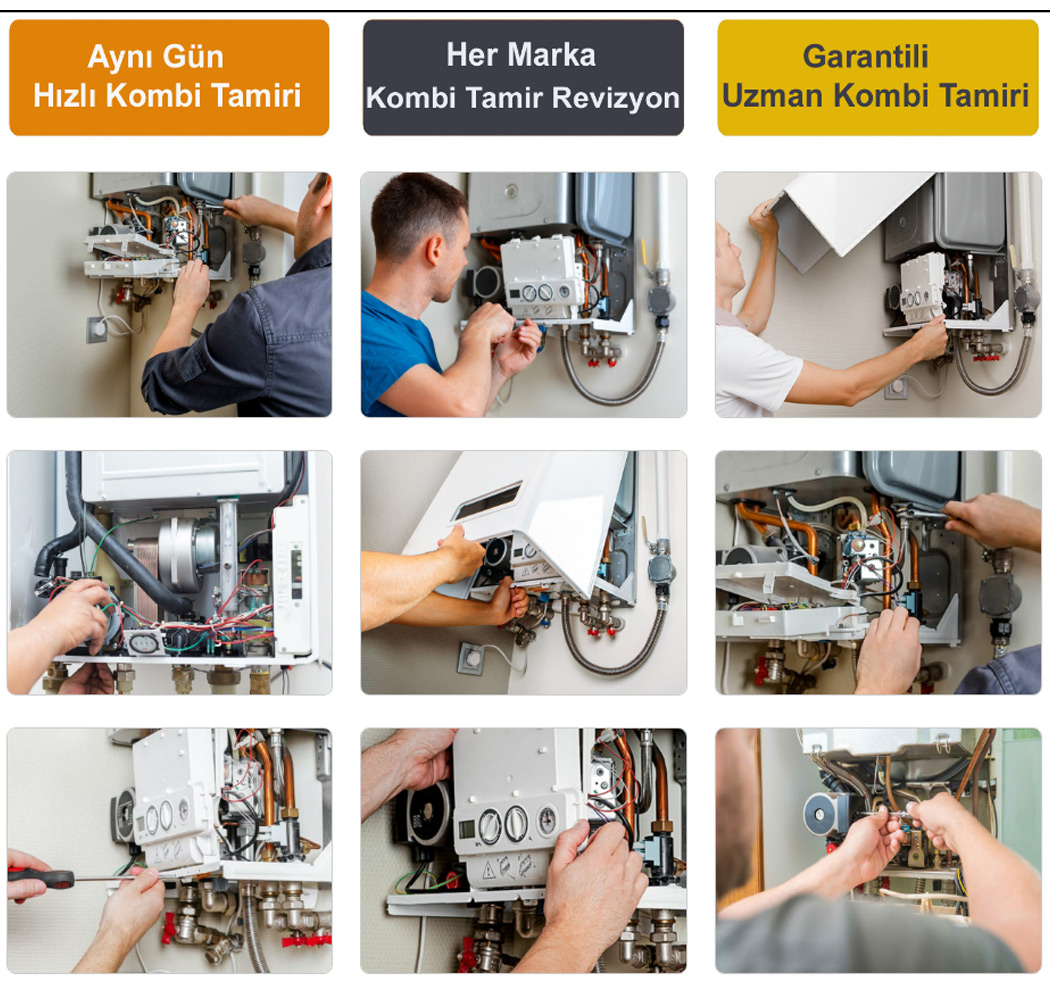 Aynı Gün
Hızlı Kombi Tamiri

Her Marka
Kombi Tamir Revizyon

Garantili
Uzman Kombi Tamiri